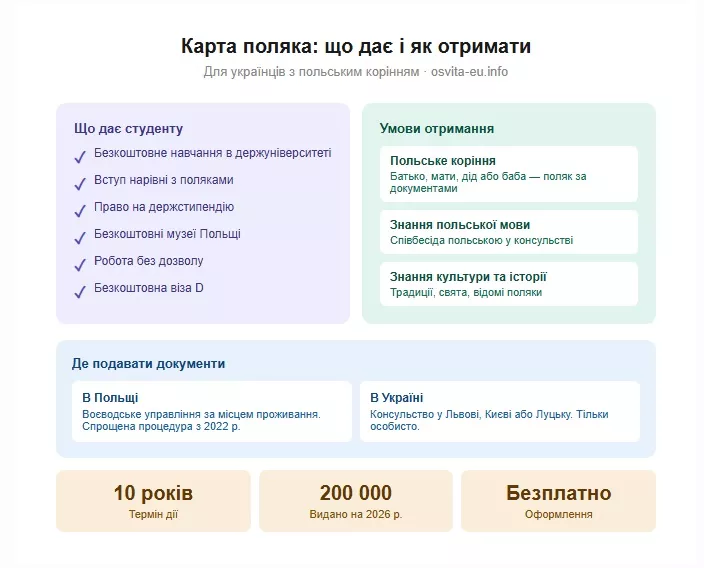 Карта поляка: що дає і як отримати

Для українців з польським корінням · osvita-eu.info

Що дає студенту

✓ Безкоштовне навчання в держуніверситеті
✓ Вступ нарівні з поляками
✓ Право на держстипендію
✓ Безкоштовні музеї Польщі
✓ Робота без дозволу
✓ Безкоштовна віза D

Умови отримання

Польське коріння
Батько, мати, дід або баба — поляк за документами

Знання польської мови
Співбесіда польською у консульстві

Знання культури та історії
Традиції, свята, відомі поляки

Де подавати документи

В Польщі
Воєводське управління за місцем проживання. Спрощена процедура з 2022 р.

В Україні
Консульство у Львові, Києві або Луцьку. Тільки особисто.

10 років
Термін дії

200 000
Видано на 2026 р.

Безплатно
Оформлення